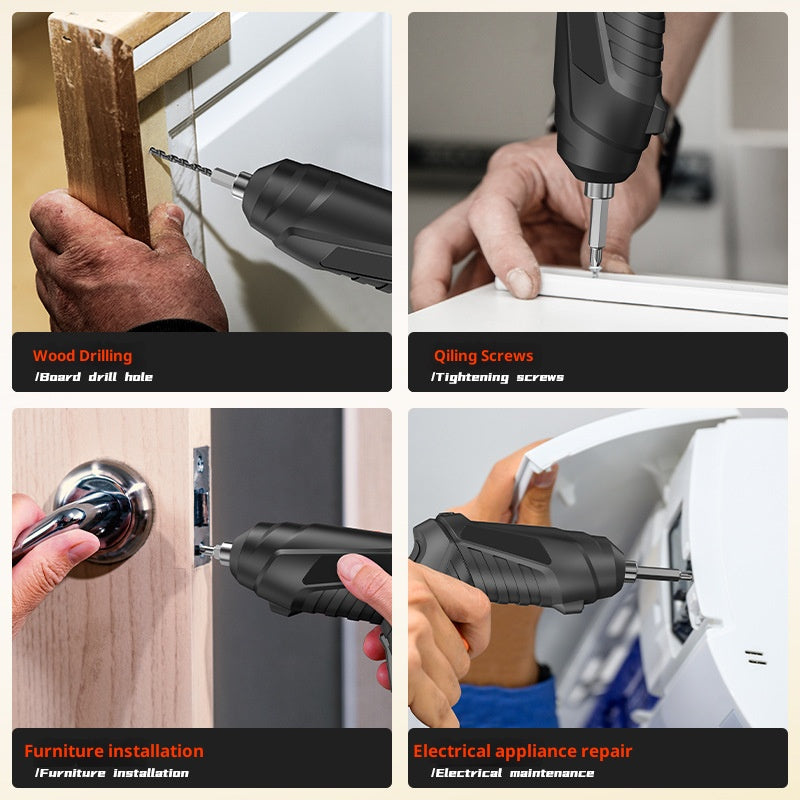 Wood Drilling
/Board drill hole

Qiling Screws
/Tightening screws

Furniture installation
/Furniture installation

Electrical appliance repair
/Electrical maintenance